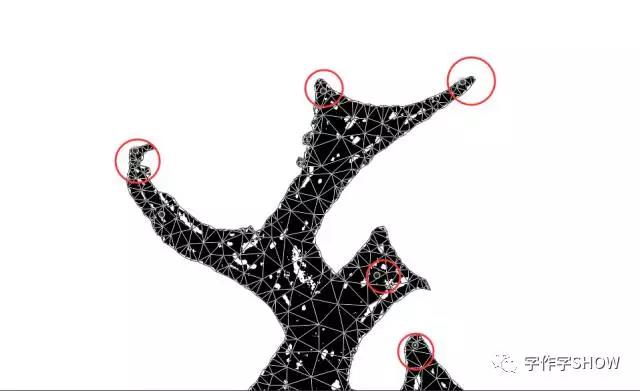 字作字SHOW