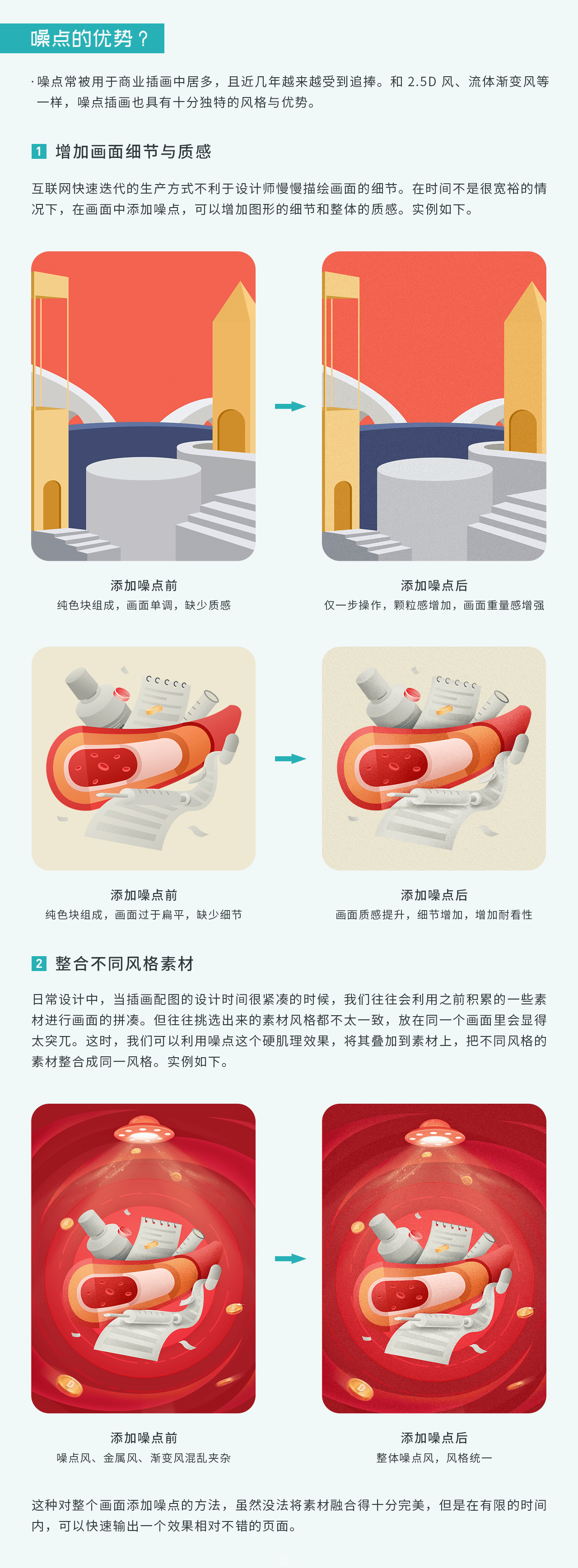 噪点的优势？

· 噪点常被用于商业插画中居多，且近几年越来越受到追捧。和 2.5D 风、流体渐变风等一样，噪点插画也具有十分独特的风格与优势。

1 增加画面细节与质感

互联网快速迭代的生产方式不利于设计师慢慢描绘画面的细节。在时间不是很宽裕的情况下，在画面中添加噪点，可以增加图形的细节和整体的质感。实例如下。

添加噪点前
纯色块组成，画面单调，缺少质感

添加噪点后
仅一步操作，颗粒感增加，画面重量感增强

添加噪点前
纯色块组成，画面过于扁平，缺少细节

添加噪点后
画面质感提升，细节增加，增加耐看性

2 整合不同风格素材

日常设计中，当插画配图的设计时间很紧凑的时候，我们往往会利用之前积累的一些素材进行画面的拼凑。但往往挑选出来的素材风格都不太一致，放在同一个画面里会显得太突兀。这时，我们可以利用噪点这个硬肌理效果，将其叠加到素材上，把不同风格的素材整合成同一风格。实例如下。

添加噪点前
噪点风、金属风、渐变风混乱夹杂

添加噪点后
整体噪点风，风格统一

这种对整个画面添加噪点的方法，虽然没法将素材融合得十分完美，但是在有限的时间内，可以快速输出一个效果相对不错的页面。